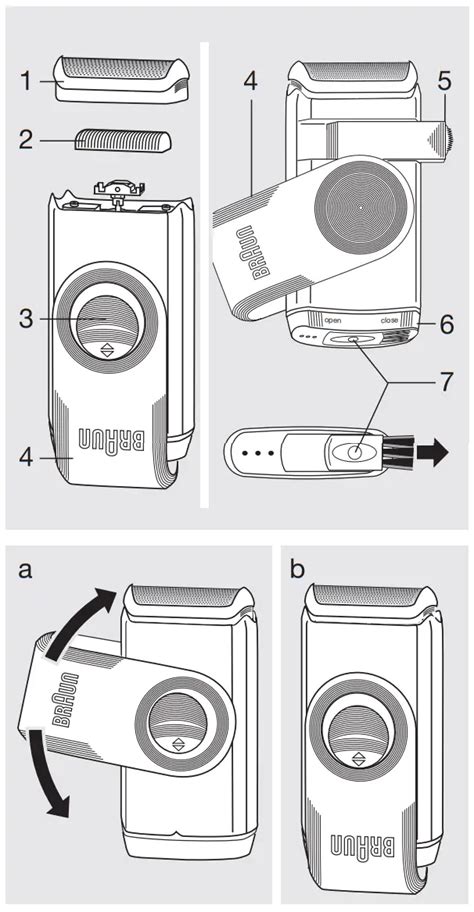 1
2
3
4
BRAUN
4
5
BRAUN
open
close
6
7
a
BRAUN
b
BRAUN