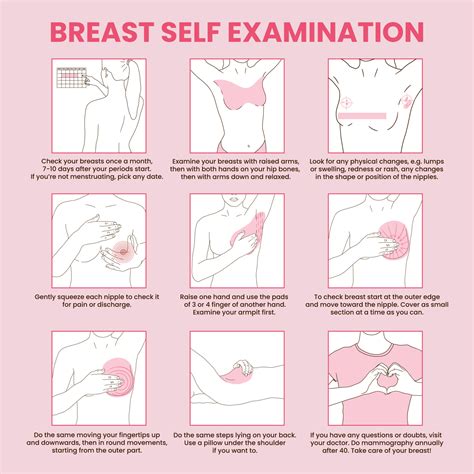 BREAST SELF EXAMINATION

Check your breasts once a month, 7-10 days after your periods start. If you're not menstruating, pick any date.

Examine your breasts with raised arms, then with both hands on your hip bones, then with arms down and relaxed.

Look for any physical changes, e.g. lumps or swelling, redness or rash, any changes in the shape or position of the nipples.

Gently squeeze each nipple to check it for pain or discharge.

Raise one hand and use the pads of 3 or 4 finger of another hand. Examine your armpit first.

To check breast start at the outer edge and move toward the nipple. Cover as small section at a time as you can.

Do the same moving your fingertips up and downwards, then in round movements, starting from the outer part.

Do the same steps lying on your back. Use a pillow under the shoulder if you want to.

If you have any questions or doubts, visit your doctor. Do mammography annually after 40. Take care of your breast!