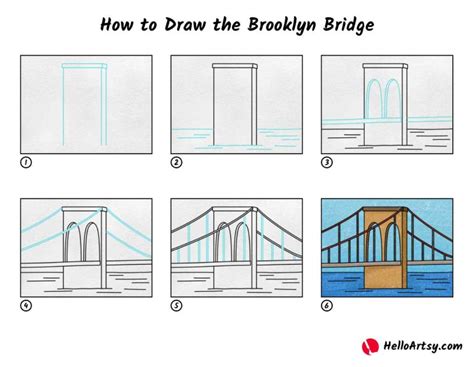 How to Draw the Brooklyn Bridge

1

2

3

4

5

6

HelloArtsy.com