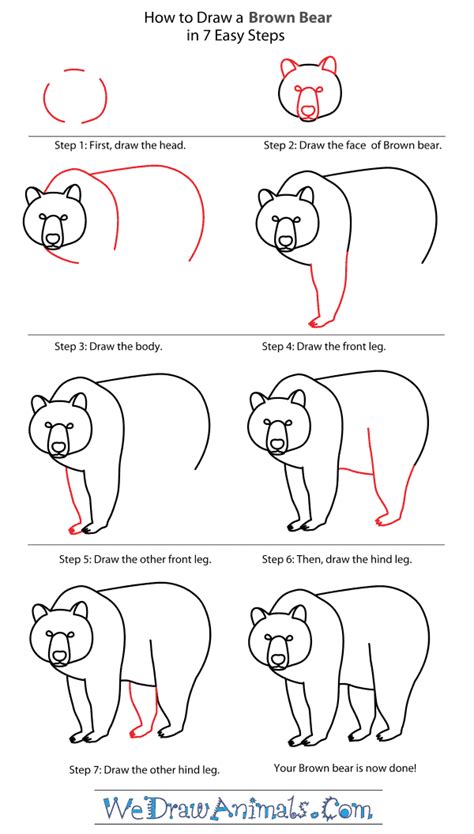 How to Draw a Brown Bear
in 7 Easy Steps

Step 1: First, draw the head.

Step 2: Draw the face of Brown bear.

Step 3: Draw the body.

Step 4: Draw the front leg.

Step 5: Draw the other front leg.

Step 6: Then, draw the hind leg.

Step 7: Draw the other hind leg.

Your Brown bear is now done!

WeDrawAnimals.Com