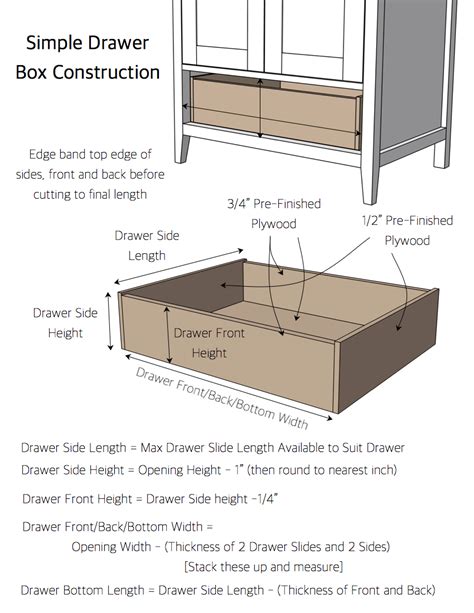 Simple Drawer Box Construction

Edge band top edge of sides, front and back before cutting to final length

3/4" Pre-Finished Plywood

1/2" Pre-Finished Plywood

Drawer Side Length

Drawer Side Height

Drawer Front Height

Drawer Front/Back/Bottom Width

Drawer Side Length = Max Drawer Slide Length Available to Suit Drawer

Drawer Side Height = Opening Height - 1" (then round to nearest inch)

Drawer Front Height = Drawer Side height -1/4"

Drawer Front/Back/Bottom Width =
Opening Width - (Thickness of 2 Drawer Slides and 2 Sides)
[Stack these up and measure]

Drawer Bottom Length = Drawer Side Length - (Thickness of Front and Back)