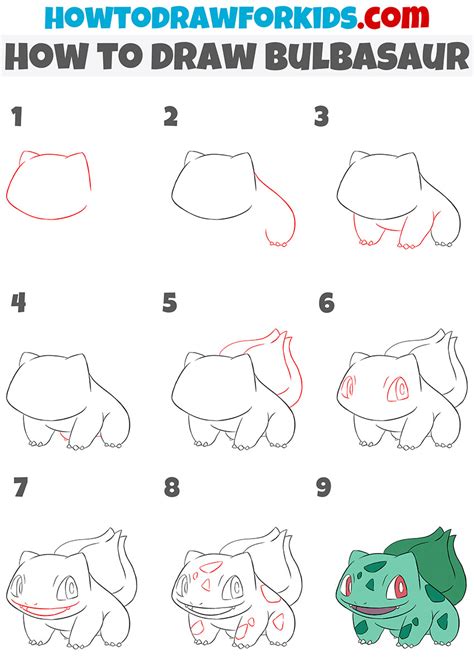 HOWTODRAWFORKIDS.com
HOW TO DRAW BULBASAUR

1

2

3

4

5

6

7

8

9