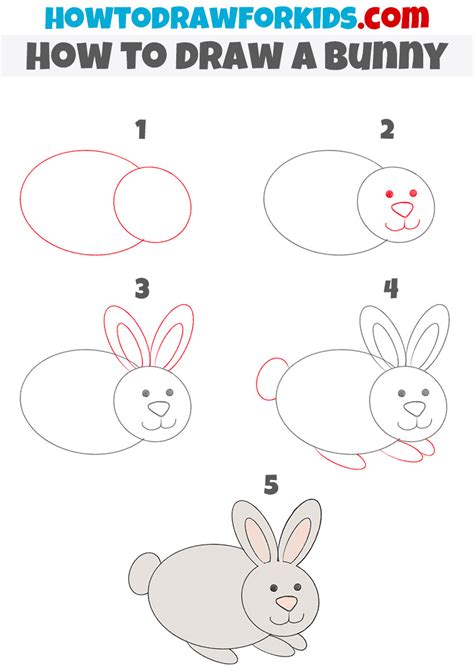 HOWTODRAWFORKIDS.com
HOW TO DRAW A BUNNY

1

2

3

4

5