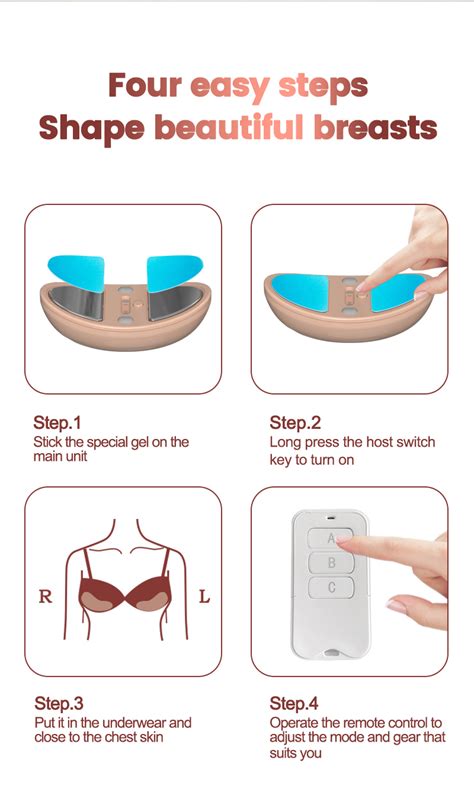 Four easy steps
Shape beautiful breasts

Step.1
Stick the special gel on the main unit

Step.2
Long press the host switch key to turn on

R

L

A

B

C

Step.3
Put it in the underwear and close to the chest skin

Step.4
Operate the remote control to adjust the mode and gear that suits you