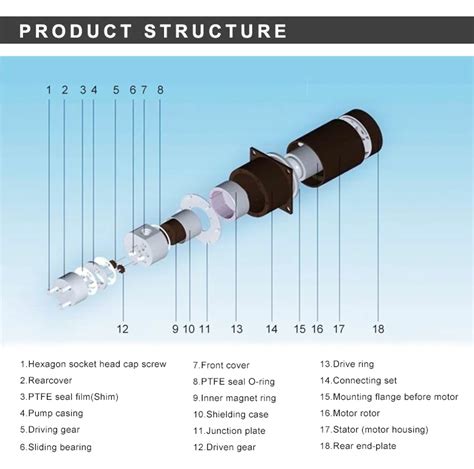 PRODUCT STRUCTURE

1 2 3 4 5 6 7 8

12 9 10 11 13 14 15 16 17 18

1.Hexagon socket head cap screw
2.Rearcover
3.PTFE seal film(Shim)
4.Pump casing
5.Driving gear
6.Sliding bearing

7.Front cover
8.PTFE seal O-ring
9.Inner magnet ring
10.Shielding case
11.Junction plate
12.Driven gear

13.Drive ring
14.Connecting set
15.Mounting flange before motor
16.Motor rotor
17.Stator (motor housing)
18.Rear end-plate