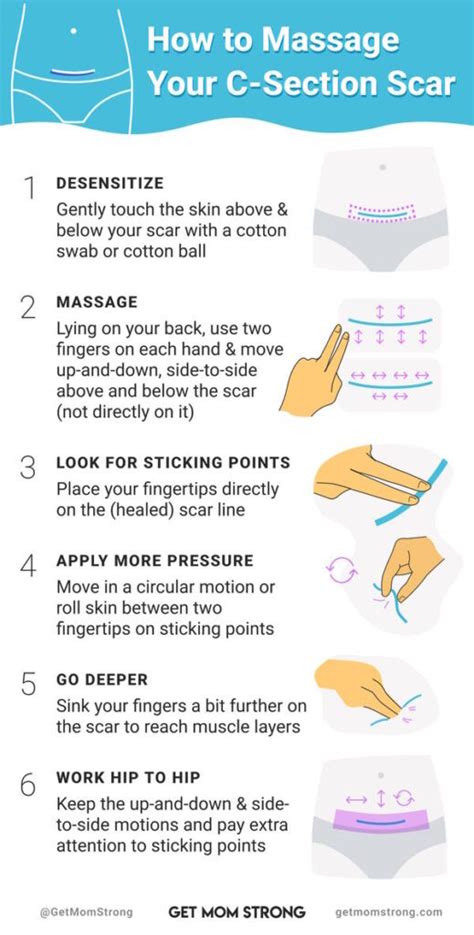 How to Massage Your C-Section Scar

1 DESENSITIZE
Gently touch the skin above & below your scar with a cotton swab or cotton ball

2 MASSAGE
Lying on your back, use two fingers on each hand & move up-and-down, side-to-side above and below the scar (not directly on it)

3 LOOK FOR STICKING POINTS
Place your fingertips directly on the (healed) scar line

4 APPLY MORE PRESSURE
Move in a circular motion or roll skin between two fingertips on sticking points

5 GO DEEPER
Sink your fingers a bit further on the scar to reach muscle layers

6 WORK HIP TO HIP
Keep the up-and-down & side-to-side motions and pay extra attention to sticking points

@GetMomStrong GET MOM STRONG getmomstrong.com