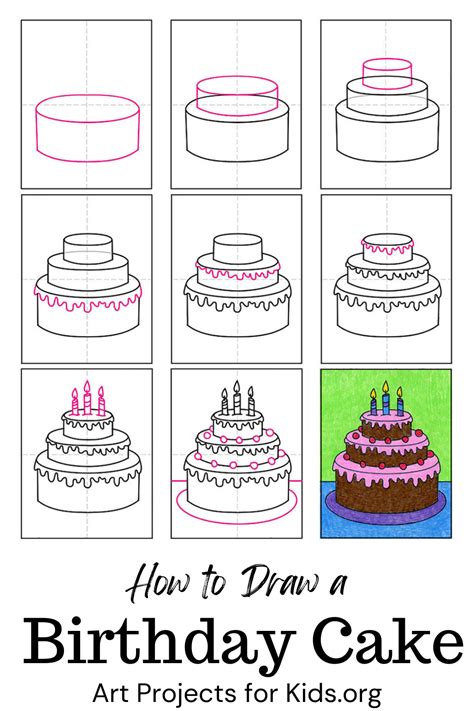 How to Draw a
Birthday Cake
Art Projects for Kids.org