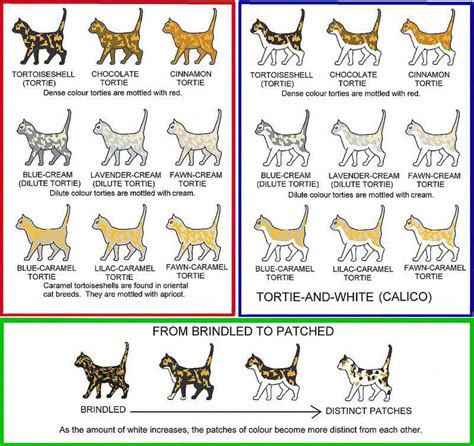 TORTOISESHELL (TORTIE)
CHOCOLATE TORTIE
CINNAMON TORTIE
Dense colour torties are mottled with red.

BLUE-CREAM (DILUTE TORTIE)
LAVENDER-CREAM (DILUTE TORTIE)
FAWN-CREAM TORTIE
Dilute colour torties are mottled with cream.

BLUE-CARAMEL TORTIE
LILAC-CARAMEL TORTIE
FAWN-CARAMEL TORTIE
Caramel tortoiseshells are found in oriental cat breeds. They are mottled with apricot.

TORTOISESHELL (TORTIE)
CHOCOLATE TORTIE
CINNAMON TORTIE
Dense colour torties are mottled with red.

BLUE-CREAM (DILUTE TORTIE)
LAVENDER-CREAM (DILUTE TORTIE)
FAWN-CREAM TORTIE
Dilute colour torties are mottled with cream.

BLUE-CARAMEL TORTIE
LILAC-CARAMEL TORTIE
FAWN-CARAMEL TORTIE

TORTIE-AND-WHITE (CALICO)

FROM BRINDLED TO PATCHED

BRINDLED
DISTINCT PATCHES

As the amount of white increases, the patches of colour become more distinct from each other.