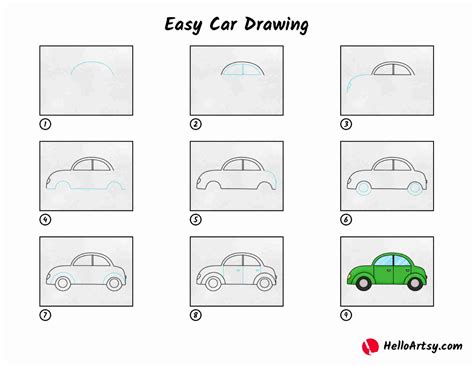 Easy Car Drawing

1

2

3

4

5

6

7

8

9

HelloArtsy.com