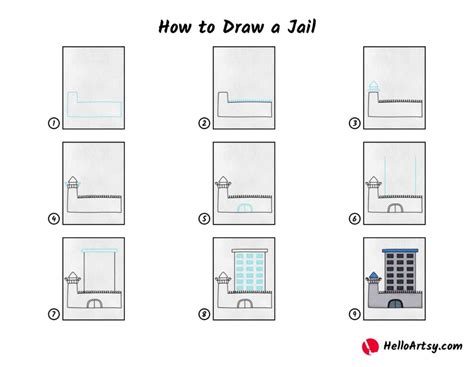 How to Draw a Jail

1

2

3

4

5

6

7

8

9

HelloArtsy.com