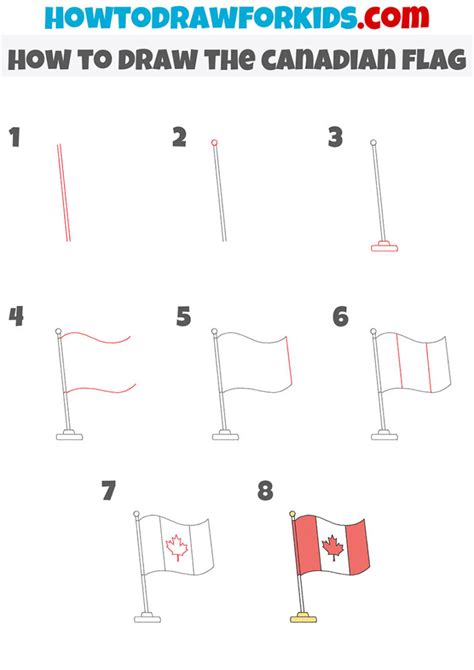 HOWTODRAWFORKIDS.com

HOW TO DRAW THE CANADIAN FLAG

1

2

3

4

5

6

7

8