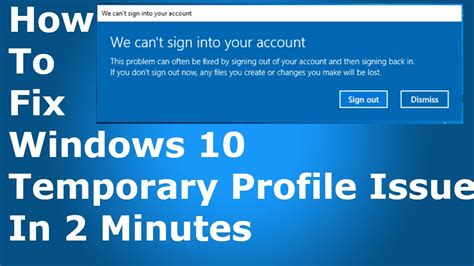 How
To
Fix
Windows 10
Temporary Profile Issue
In 2 Minutes

We can't sign into your account

We can't sign into your account

This problem can often be fixed by signing out of your account and then signing back in. If you don't sign out now, any files you create or changes you make will be lost.

Sign out
Dismiss