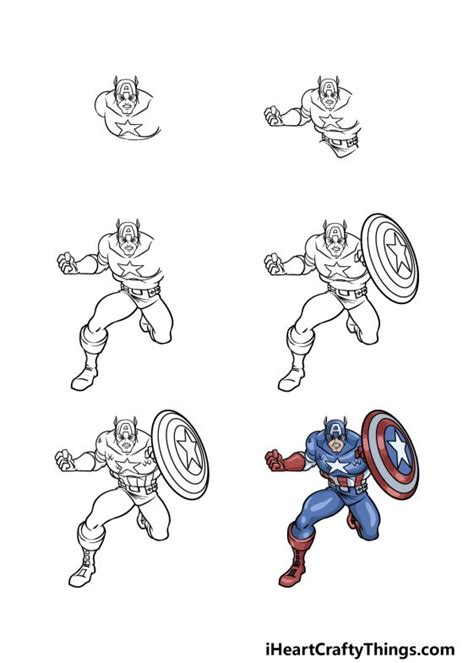 A

A

A

A

A

A

iHeartCraftyThings.com