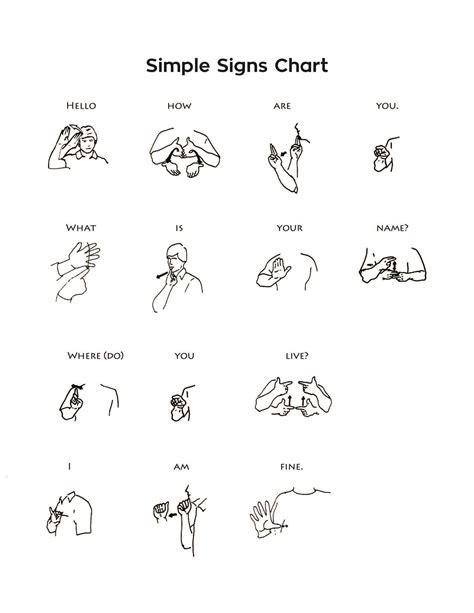 Simple Signs Chart

HELLO HOW ARE YOU.

WHAT IS YOUR NAME?

WHERE (DO) YOU LIVE?

I AM FINE.