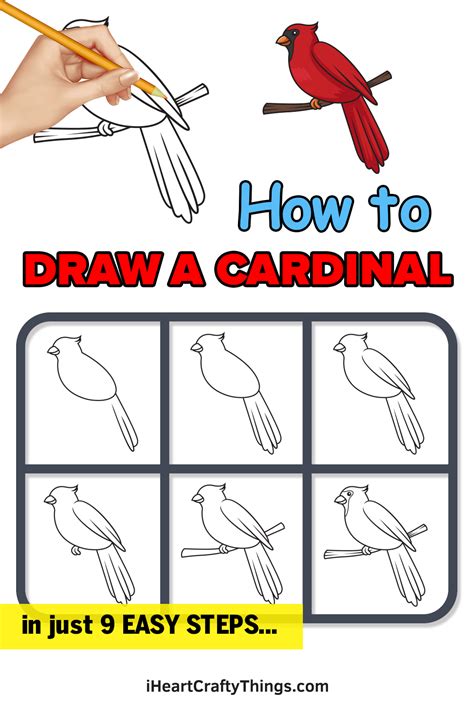 How to
DRAW A CARDINAL

in just 9 EASY STEPS...

iHeartCraftyThings.com