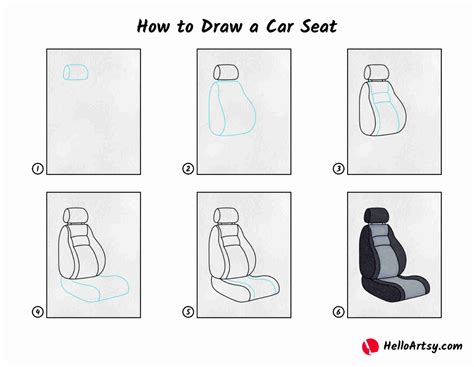 How to Draw a Car Seat

1

2

3

4

5

6

HelloArtsy.com