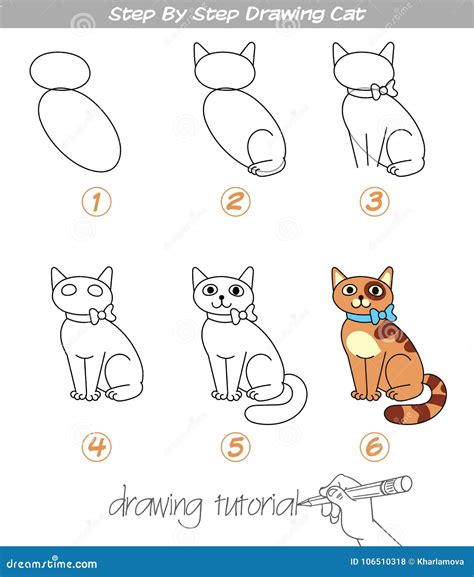 Step By Step Drawing Cat

1

2

3

4

5

6

drawing tutorial

dreamstime.com

ID 106510318 © Kharlamova