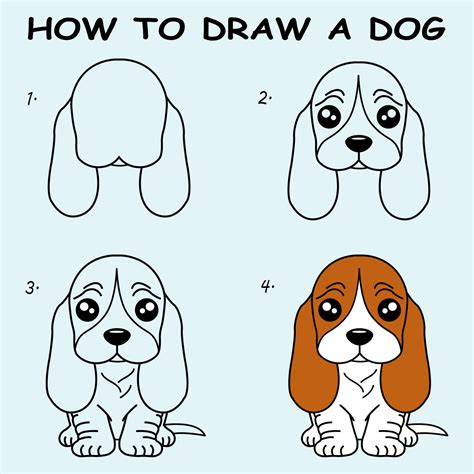 HOW TO DRAW A DOG

1.

2.

3.

4.