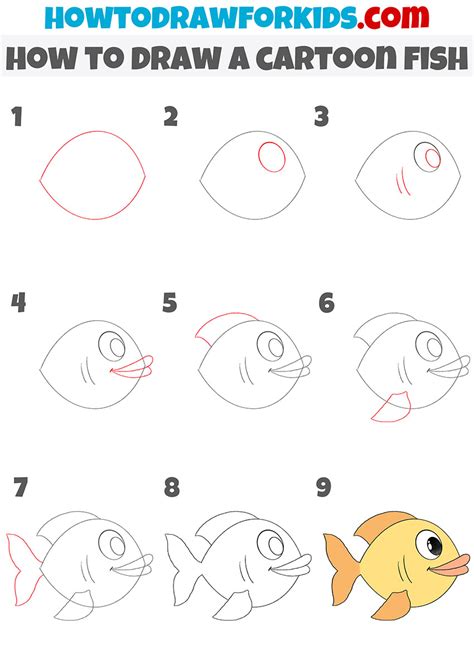 HOWTODRAWFORKIDS.com
HOW TO DRAW A CARTOON FISH

1
2
3
4
5
6
7
8
9