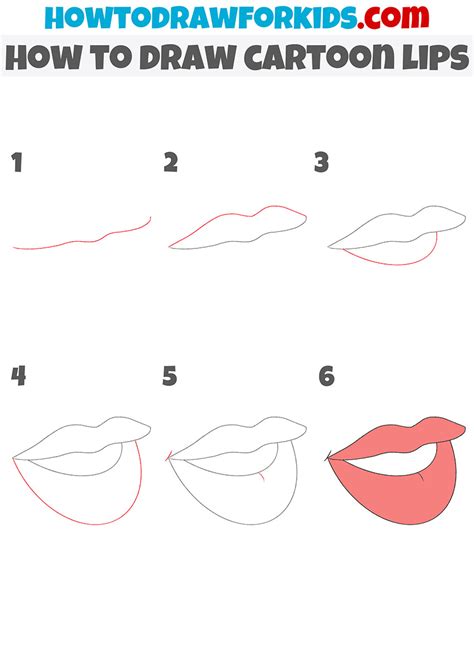 HOWTODRAWFORKIDS.com

HOW TO DRAW CARTOON LIPS

1

2

3

4

5

6