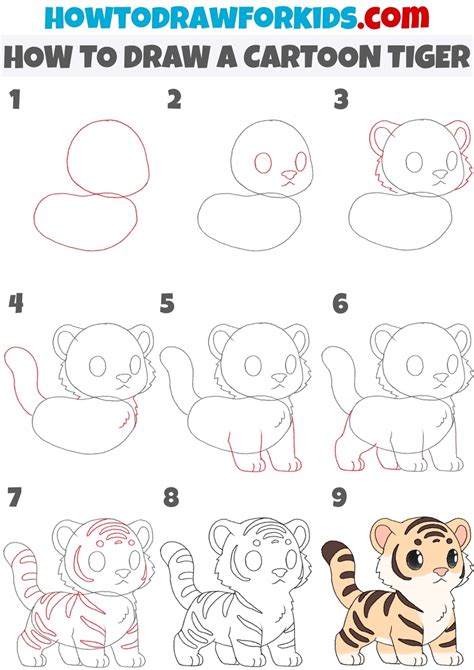 HOWTODRAWFORKIDS.com
HOW TO DRAW A CARTOON TIGER

1

2

3

4

5

6

7

8

9