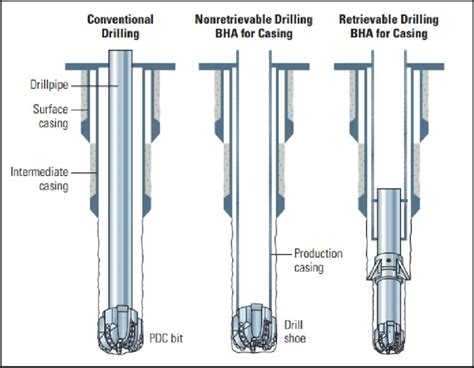 Conventional Drilling

Nonretrievable Drilling BHA for Casing

Retrievable Drilling BHA for Casing

Drillpipe

Surface casing

Intermediate casing

Production casing

PDC bit

Drill shoe