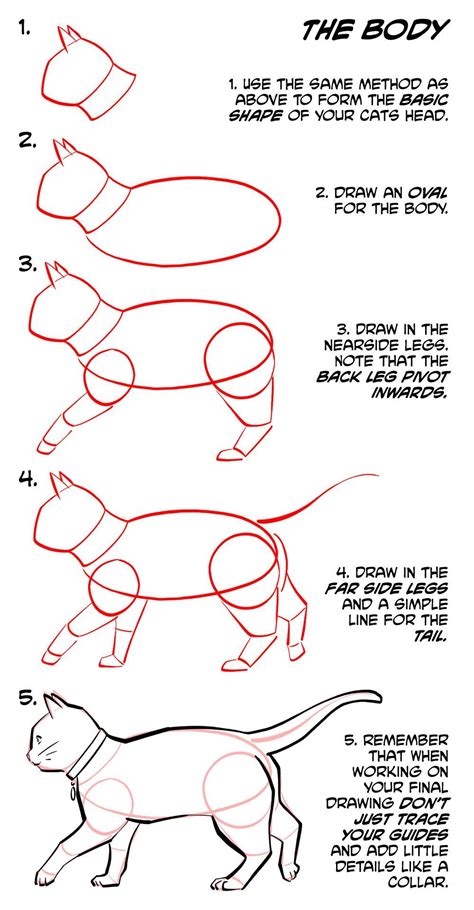 1.

THE BODY

1. USE THE SAME METHOD AS ABOVE TO FORM THE BASIC SHAPE OF YOUR CATS HEAD.

2.

2. DRAW AN OVAL FOR THE BODY.

3.

3. DRAW IN THE NEARSIDE LEGS. NOTE THAT THE BACK LEG PIVOT INWARDS.

4.

4. DRAW IN THE FAR SIDE LEGS AND A SIMPLE LINE FOR THE TAIL.

5.

5. REMEMBER THAT WHEN WORKING ON YOUR FINAL DRAWING DON'T JUST TRACE YOUR GUIDES AND ADD LITTLE DETAILS LIKE A COLLAR.