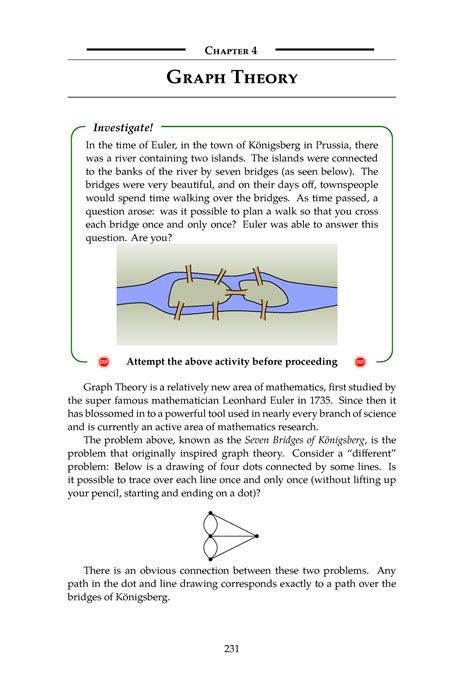 Chapter 4

Graph Theory

Investigate!

In the time of Euler, in the town of Königsberg in Prussia, there was a river containing two islands. The islands were connected to the banks of the river by seven bridges (as seen below). The bridges were very beautiful, and on their days off, townspeople would spend time walking over the bridges. As time passed, a question arose: was it possible to plan a walk so that you cross each bridge once and only once? Euler was able to answer this question. Are you?

STOP Attempt the above activity before proceeding STOP

Graph Theory is a relatively new area of mathematics, first studied by the super famous mathematician Leonhard Euler in 1735. Since then it has blossomed in to a powerful tool used in nearly every branch of science and is currently an active area of mathematics research.

The problem above, known as the Seven Bridges of Königsberg, is the problem that originally inspired graph theory. Consider a "different" problem: Below is a drawing of four dots connected by some lines. Is it possible to trace over each line once and only once (without lifting up your pencil, starting and ending on a dot)?

There is an obvious connection between these two problems. Any path in the dot and line drawing corresponds exactly to a path over the bridges of Königsberg.

231