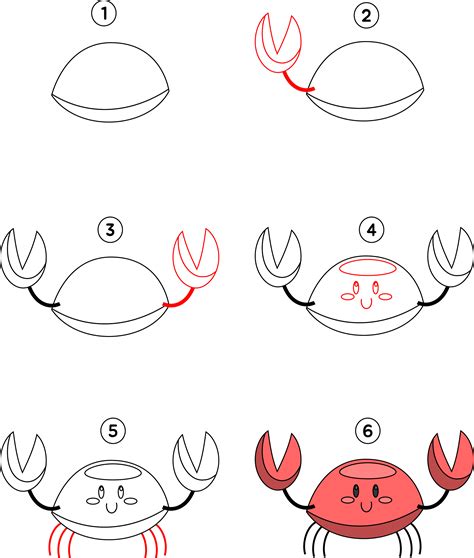 1
2
3
4
5
6