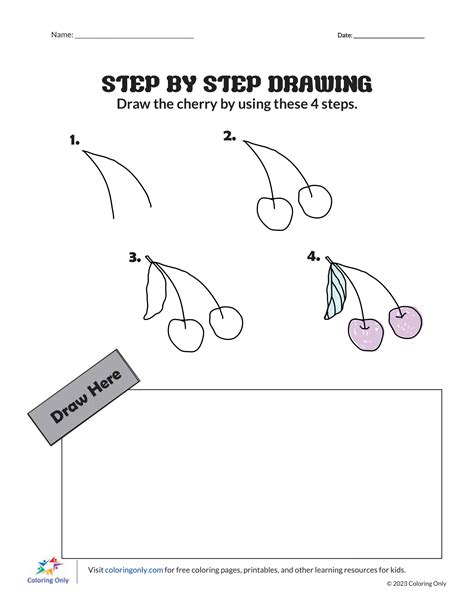 Name: ______________________________ Date: __________________

STEP BY STEP DRAWING
Draw the cherry by using these 4 steps.

1.

2.

3.

4.

Draw Here

Coloring Only

Visit coloringonly.com for free coloring pages, printables, and other learning resources for kids.

© 2023 Coloring Only