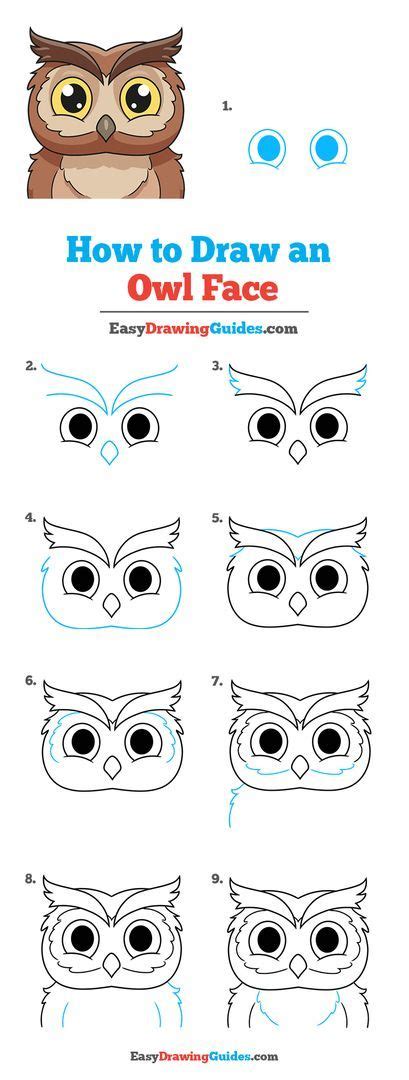 1.

How to Draw an Owl Face

EasyDrawingGuides.com

2.

3.

4.

5.

6.

7.

8.

9.

EasyDrawingGuides.com