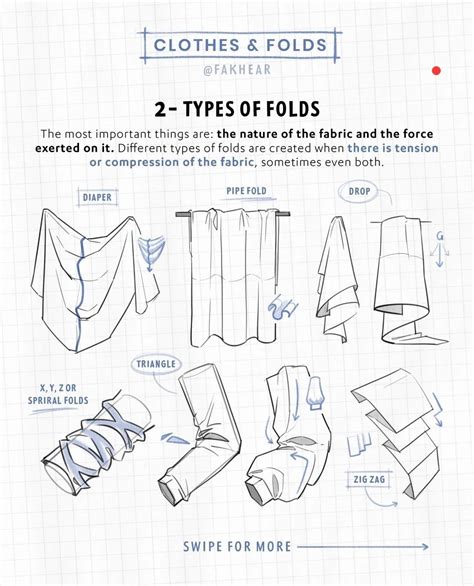 CLOTHES & FOLDS

@FAKHEAR

2- TYPES OF FOLDS

The most important things are: the nature of the fabric and the force exerted on it. Different types of folds are created when there is tension or compression of the fabric, sometimes even both.

DIAPER

PIPE FOLD

DROP

G

TRIANGLE

X, Y, Z OR SPRIRAL FOLDS

ZIG ZAG

SWIPE FOR MORE