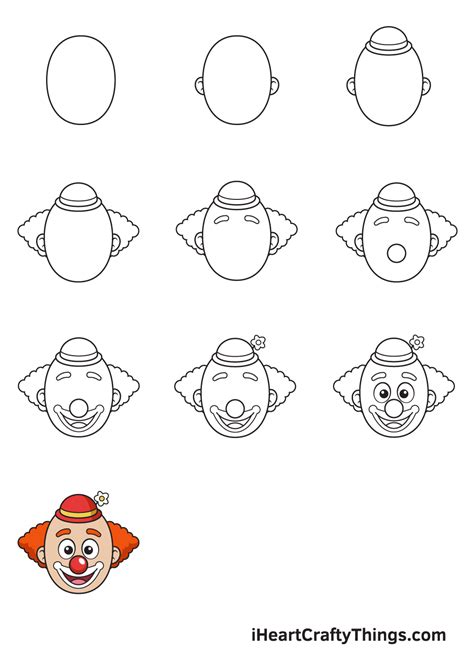 iHeartCraftyThings.com