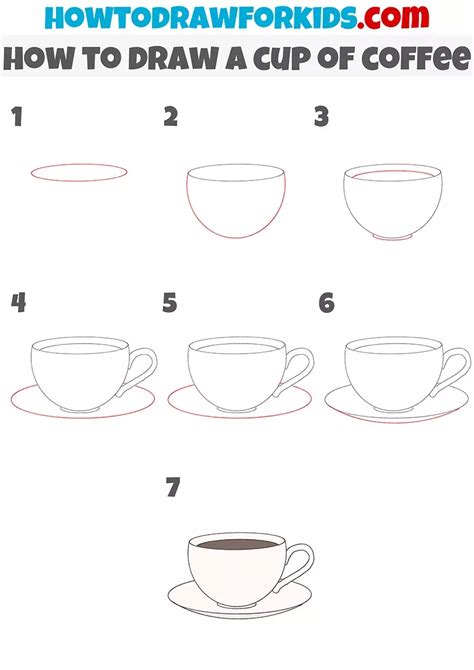 HOWTODRAWFORKIDS.com
HOW TO DRAW A CUP OF COFFEE

1

2

3

4

5

6

7