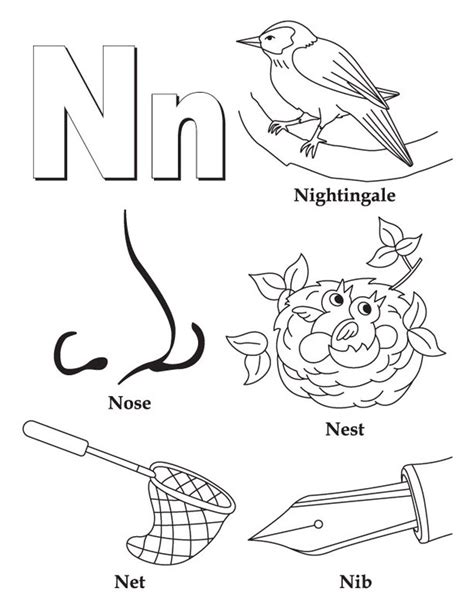 Nn

Nightingale

Nose

Nest

Net

Nib