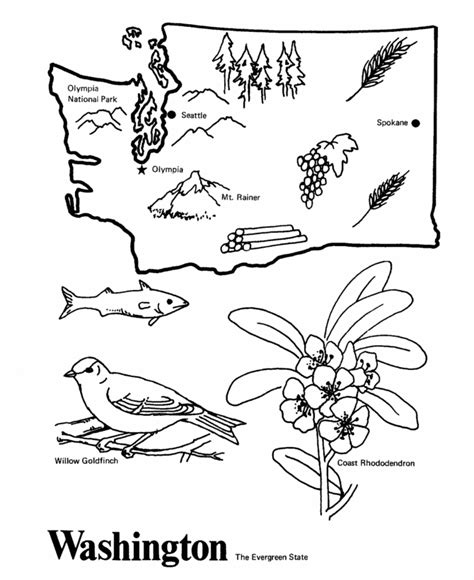 Olympia National Park

Seattle

Spokane

Olympia

Mt. Rainer

Willow Goldfinch

Coast Rhododendron

Washington The Evergreen State