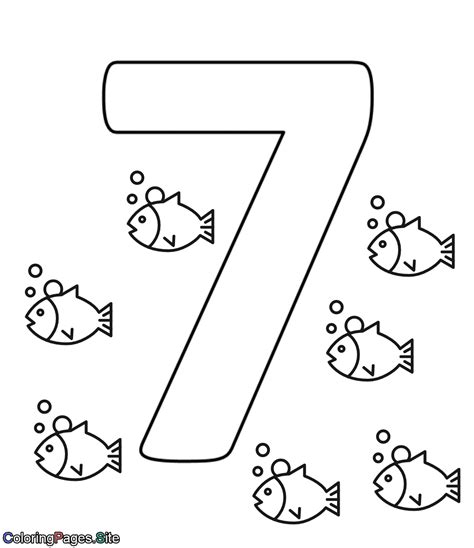 7

ColoringPages.Site