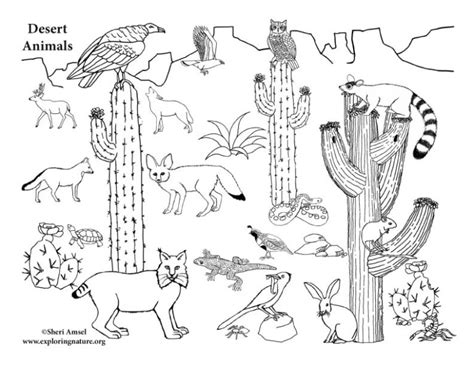 Desert Animals

©Sheri Amsel
www.exploringnature.org