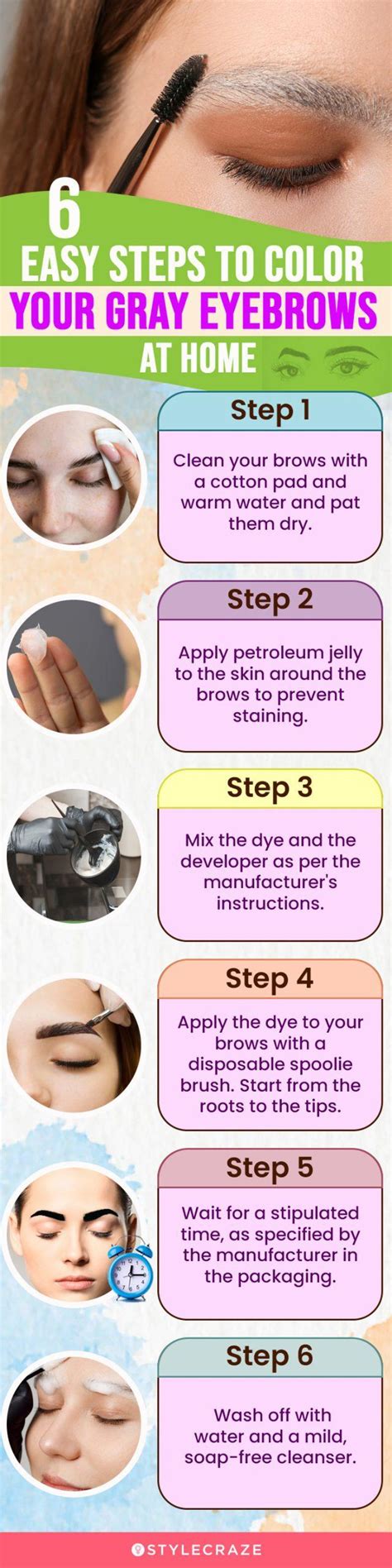 6 EASY STEPS TO COLOR YOUR GRAY EYEBROWS AT HOME

Step 1
Clean your brows with a cotton pad and warm water and pat them dry.

Step 2
Apply petroleum jelly to the skin around the brows to prevent staining.

Step 3
Mix the dye and the developer as per the manufacturer's instructions.

Step 4
Apply the dye to your brows with a disposable spoolie brush. Start from the roots to the tips.

Step 5
Wait for a stipulated time, as specified by the manufacturer in the packaging.

Step 6
Wash off with water and a mild, soap-free cleanser.

STYLECRAZE