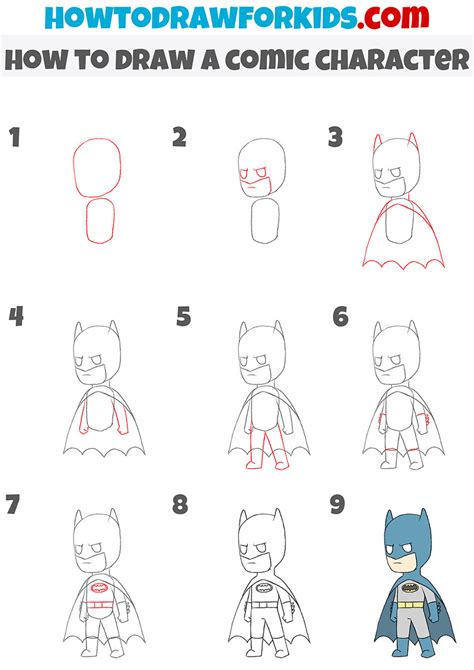 HOWTODRAWFORKIDS.com
HOW TO DRAW A COMIC CHARACTER

1
2
3
4
5
6
7
8
9