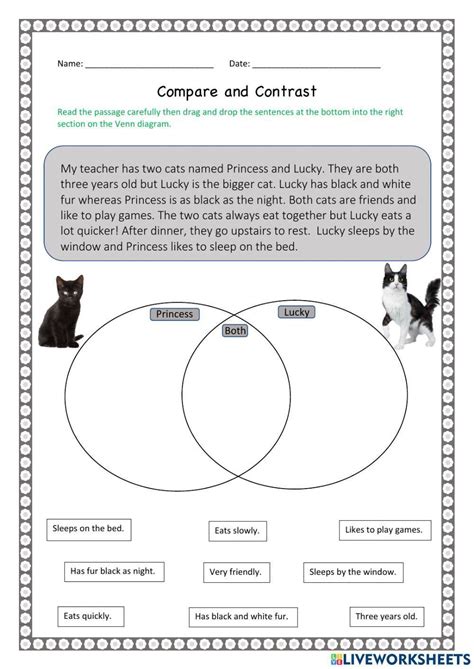 Name: ___________________________ Date: ___________________________

Compare and Contrast

Read the passage carefully then drag and drop the sentences at the bottom into the right section on the Venn diagram.

My teacher has two cats named Princess and Lucky. They are both three years old but Lucky is the bigger cat. Lucky has black and white fur whereas Princess is as black as the night. Both cats are friends and like to play games. The two cats always eat together but Lucky eats a lot quicker! After dinner, they go upstairs to rest. Lucky sleeps by the window and Princess likes to sleep on the bed.

Princess

Both

Lucky

Sleeps on the bed.

Eats slowly.

Likes to play games.

Has fur black as night.

Very friendly.

Sleeps by the window.

Eats quickly.

Has black and white fur.

Three years old.

LIVEWORKSHEETS