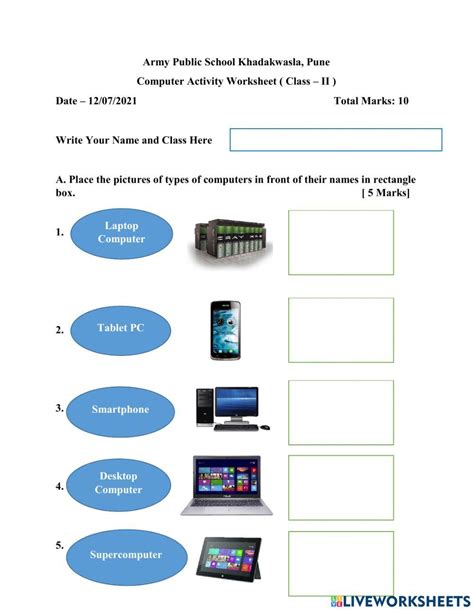 Army Public School Khadakwasla, Pune

Computer Activity Worksheet ( Class – II )

Date – 12/07/2021

Total Marks: 10

Write Your Name and Class Here

A. Place the pictures of types of computers in front of their names in rectangle box. [ 5 Marks]

1. Laptop Computer

CRAY

2. Tablet PC

3. Smartphone

4. Desktop Computer

5. Supercomputer

LIVEWORKSHEETS