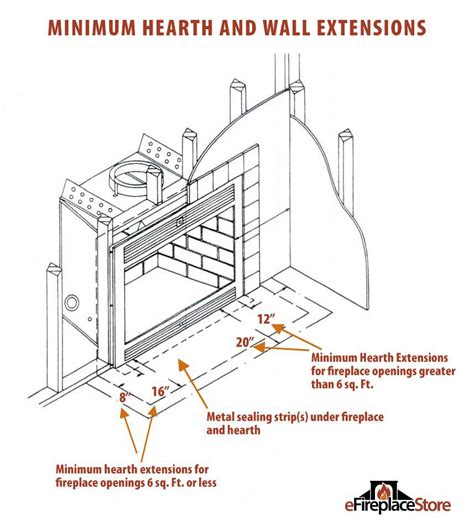 MINIMUM HEARTH AND WALL EXTENSIONS

12"

20"

Minimum Hearth Extensions for fireplace openings greater than 6 sq. Ft.

8"

16"

Metal sealing strip(s) under fireplace and hearth

Minimum hearth extensions for fireplace openings 6 sq. Ft. or less

eFireplaceStore