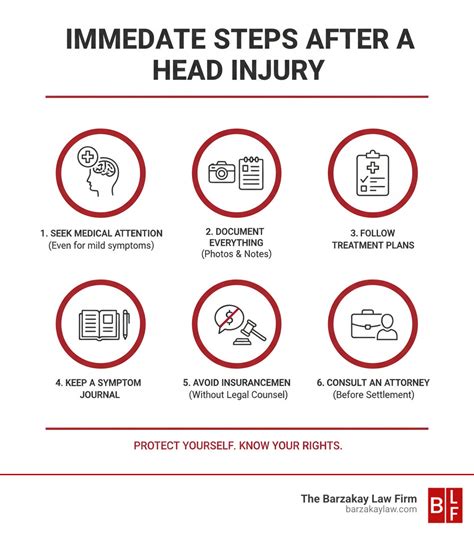 IMMEDATE STEPS AFTER A HEAD INJURY

1. SEEK MEDICAL ATTENTION
(Even for mild symptoms)

2. DOCUMENT EVERYTHING
(Photos & Notes)

3. FOLLOW TREATMENT PLANS

4. KEEP A SYMPTOM JOURNAL

5. AVOID INSURANCEMEN
(Without Legal Counsel)

6. CONSULT AN ATTORNEY
(Before Settlement)

PROTECT YOURSELF. KNOW YOUR RIGHTS.

The Barzakay Law Firm
barzakaylaw.com

B L F