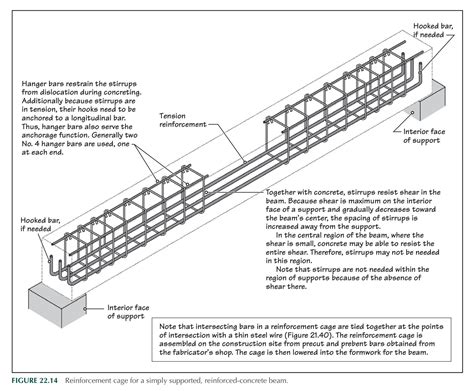 Hooked bar, if needed

Hanger bars restrain the stirrups from dislocation during concreting. Additionally because stirrups are in tension, their hooks need to be anchored to a longitudinal bar. Thus, hanger bars also serve the anchorage function. Generally two No. 4 hanger bars are used, one at each end.

Tension reinforcement

Interior face of support

Together with concrete, stirrups resist shear in the beam. Because shear is maximum on the interior face of a support and gradually decreases toward the beam's center, the spacing of stirrups is increased away from the support.

In the central region of the beam, where the shear is small, concrete may be able to resist the entire shear. Therefore, stirrups may not be needed in this region.

Note that stirrups are not needed within the region of supports because of the absence of shear there.

Hooked bar, if needed

Interior face of support

Note that intersecting bars in a reinforcement cage are tied together at the points of intersection with a thin steel wire (Figure 21.40). The reinforcement cage is assembled on the construction site from precut and prebent bars obtained from the fabricator's shop. The cage is then lowered into the formwork for the beam.

FIGURE 22.14 Reinforcement cage for a simply supported, reinforced-concrete beam.