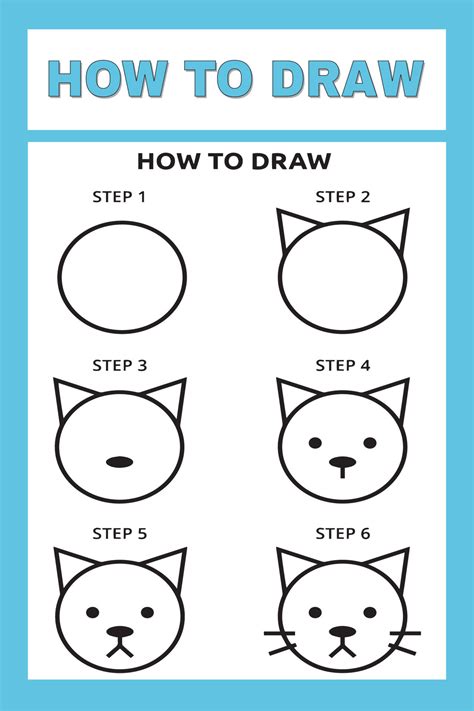 HOW TO DRAW

HOW TO DRAW

STEP 1

STEP 2

STEP 3

STEP 4

STEP 5

STEP 6