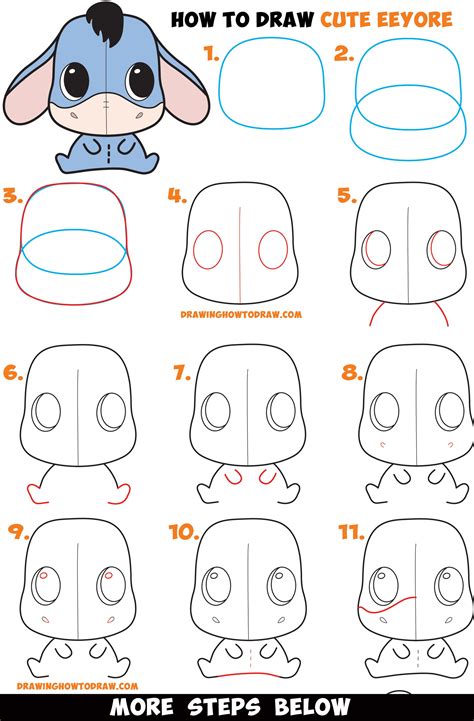 HOW TO DRAW CUTE EEYORE

1.

2.

3.

4.

5.

DRAWINGHOWTODRAW.COM

6.

7.

8.

9.

10.

11.

DRAWINGHOWTODRAW.COM

MORE STEPS BELOW