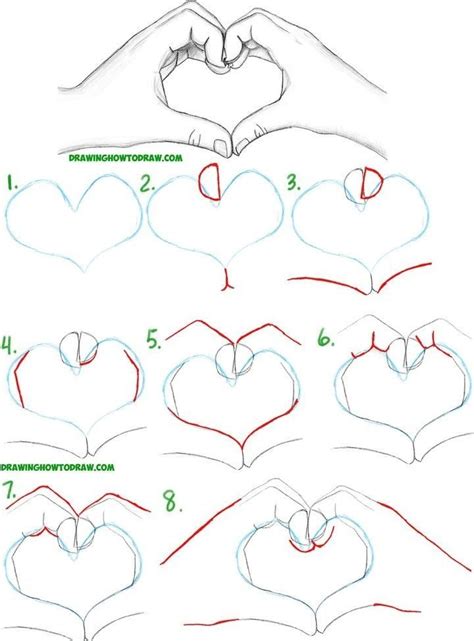 DRAWINGHOWTODRAW.COM

1.

2.

3.

4.

5.

6.

DRAWINGHOWTODRAW.COM

7.

8.