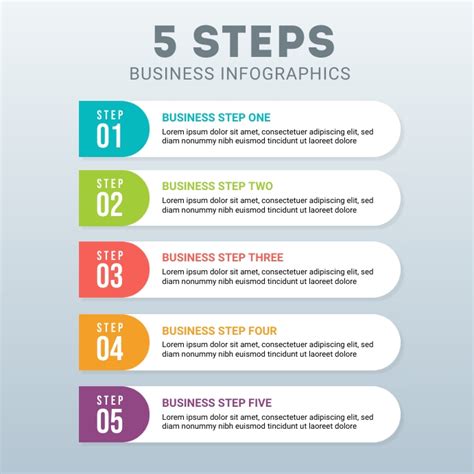 5 STEPS
BUSINESS INFOGRAPHICS

STEP
01
BUSINESS STEP ONE
Lorem ipsum dolor sit amet, consectetuer adipiscing elit, sed diam nonummy nibh euismod tincidunt ut laoreet dolore

STEP
02
BUSINESS STEP TWO
Lorem ipsum dolor sit amet, consectetuer adipiscing elit, sed diam nonummy nibh euismod tincidunt ut laoreet dolore

STEP
03
BUSINESS STEP THREE
Lorem ipsum dolor sit amet, consectetuer adipiscing elit, sed diam nonummy nibh euismod tincidunt ut laoreet dolore

STEP
04
BUSINESS STEP FOUR
Lorem ipsum dolor sit amet, consectetuer adipiscing elit, sed diam nonummy nibh euismod tincidunt ut laoreet dolore

STEP
05
BUSINESS STEP FIVE
Lorem ipsum dolor sit amet, consectetuer adipiscing elit, sed diam nonummy nibh euismod tincidunt ut laoreet dolore