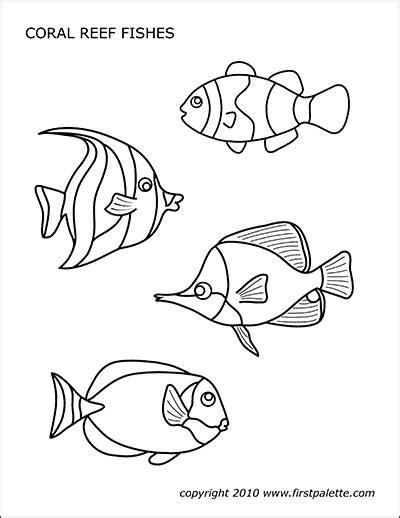 CORAL REEF FISHES

copyright 2010 www.firstpalette.com